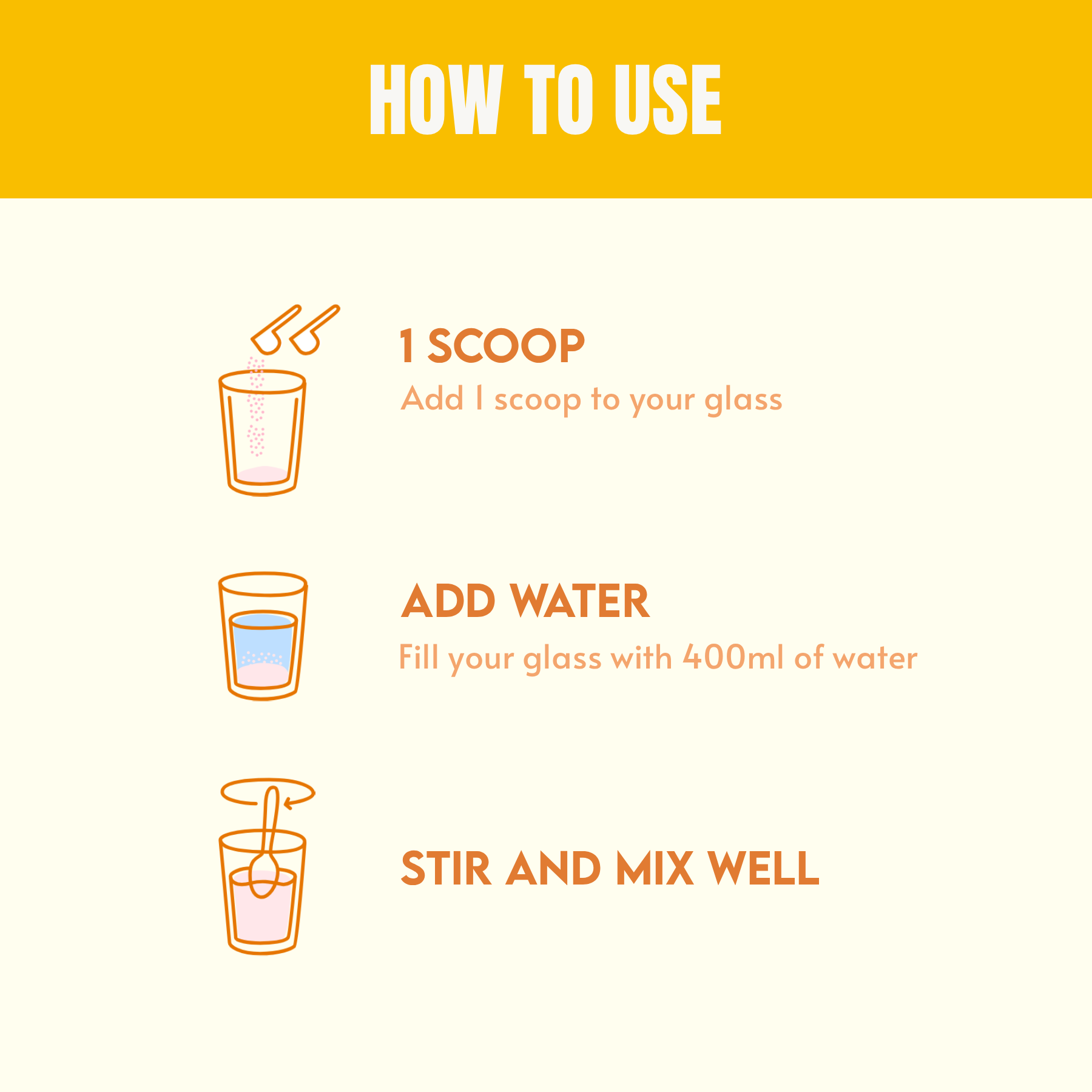 HOW TO USE

1 SCOOP
Add 1 scoop to your glass

ADD WATER
Fill your glass with 400ml of water

STIR AND MIX WELL